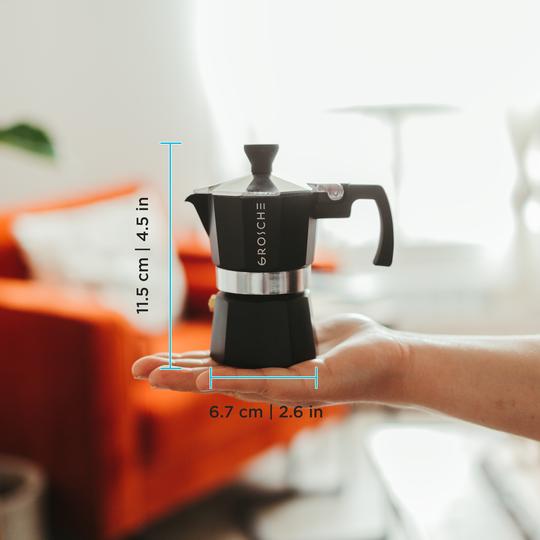 11.5 cm | 4.5 in

GROSCHE

6.7 cm | 2.6 in